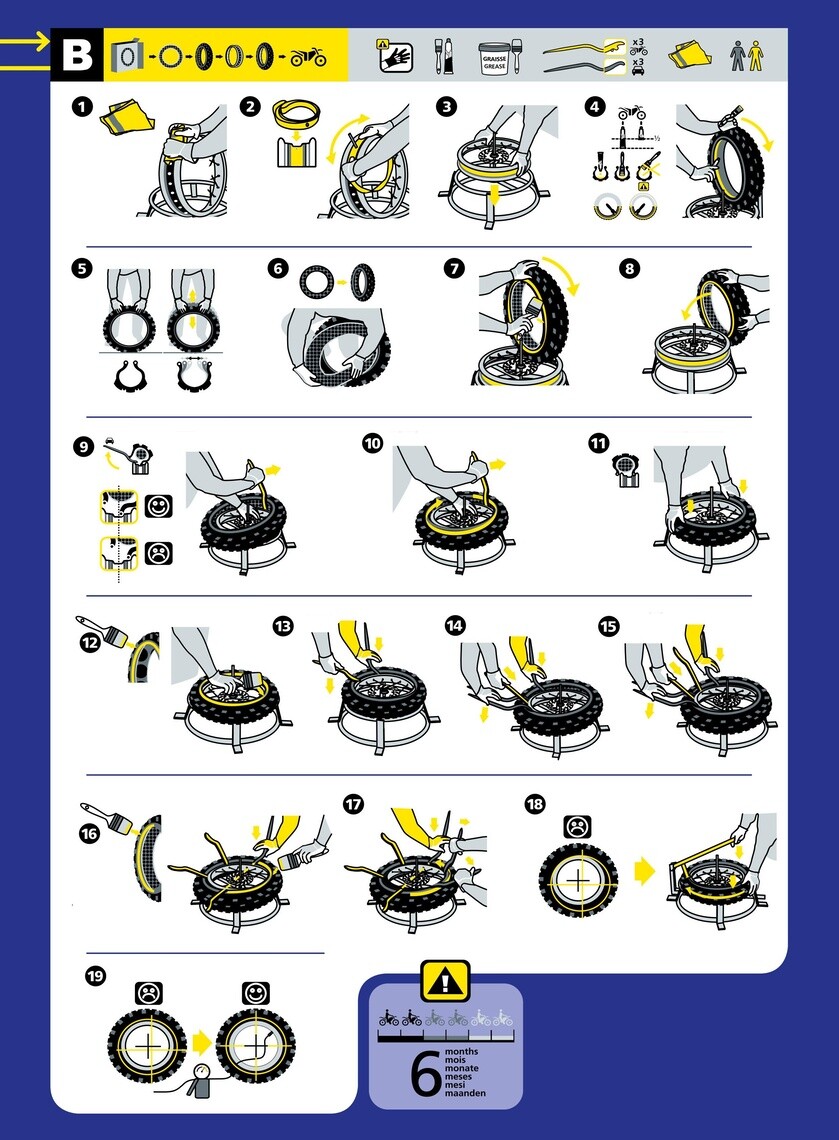 B

GRAISSE GREASE

x3

x3

1

2

3

4

½

5

6

7

8

9

10

11

12

13

14

15

16

17

18

19

6 months mois monate meses mesi maanden