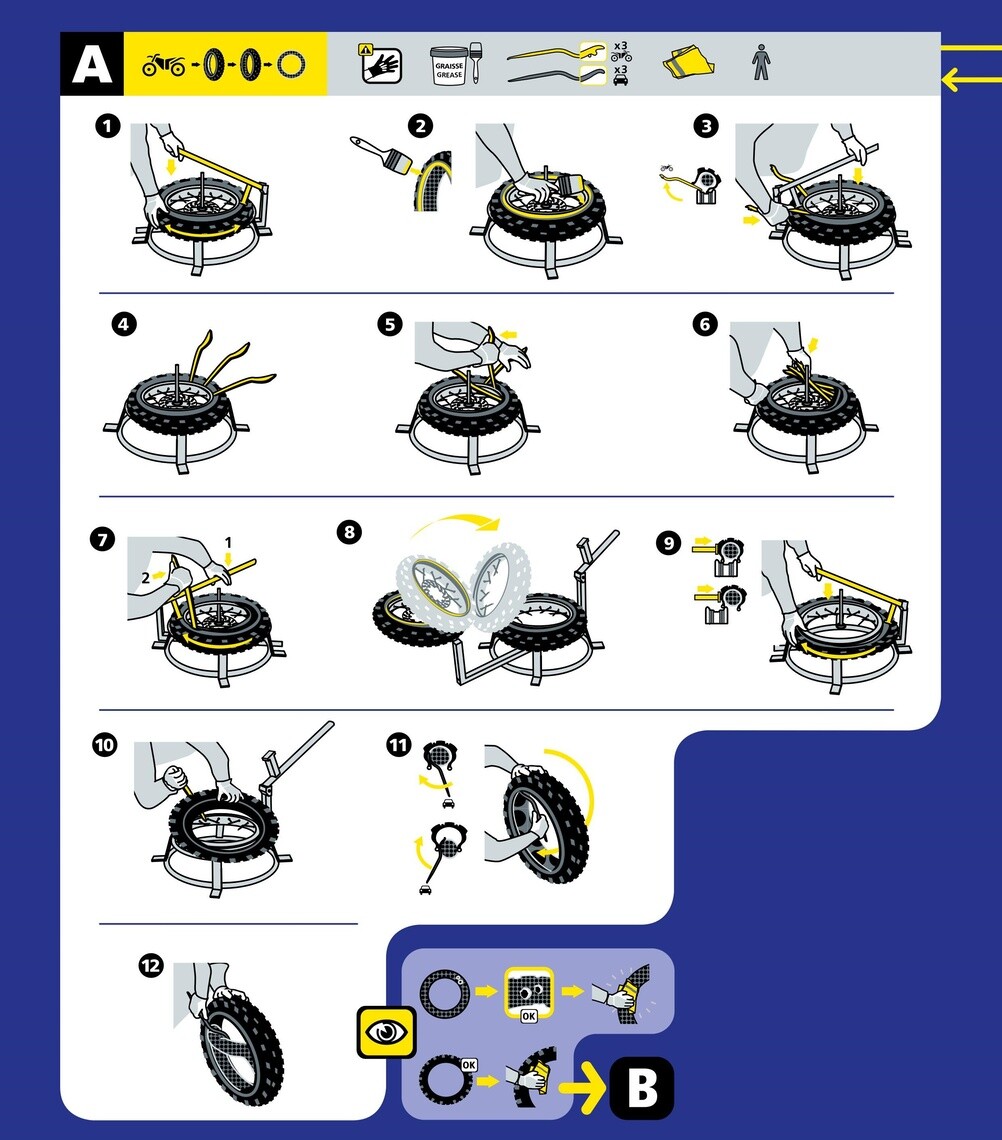 A

GRAISSE GREASE

x3

x3

1

2

3

4

5

6

7

1

2

8

9

10

11

12

OK

OK

B